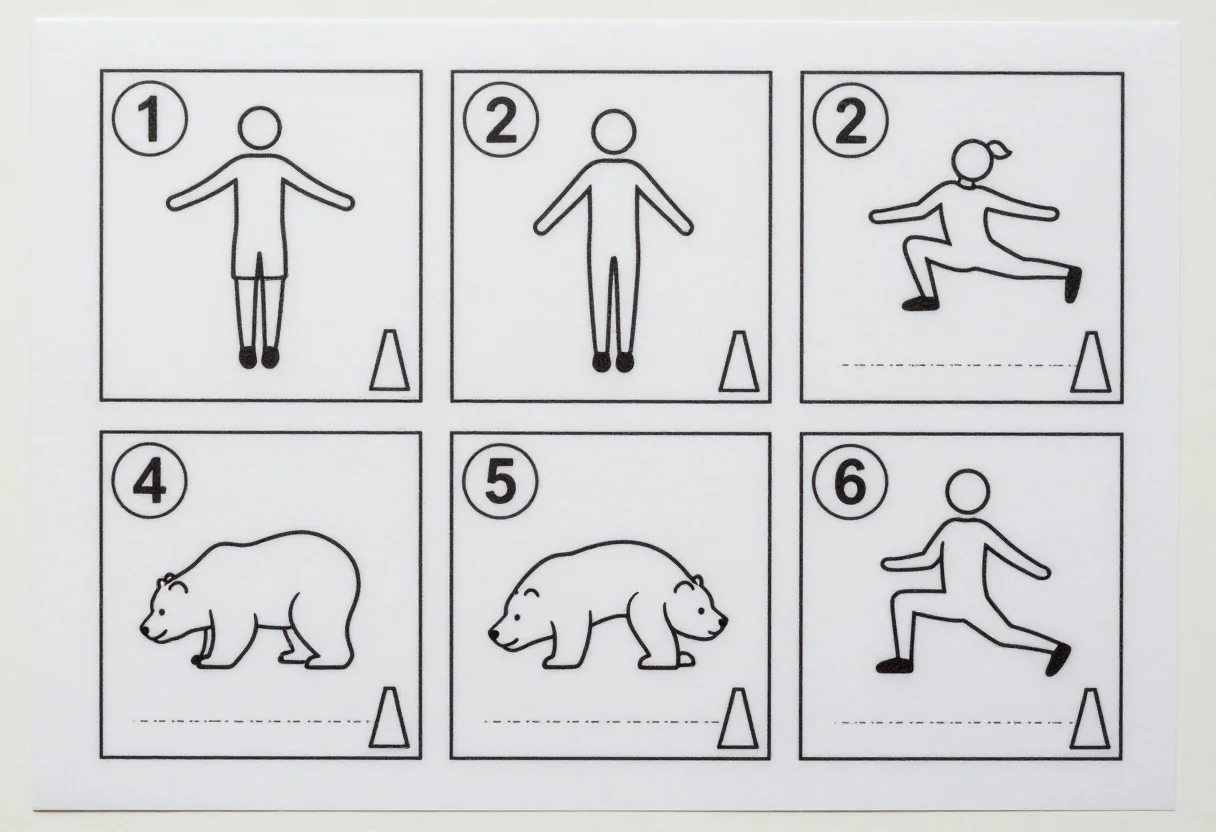 1

2

2

4

5

6